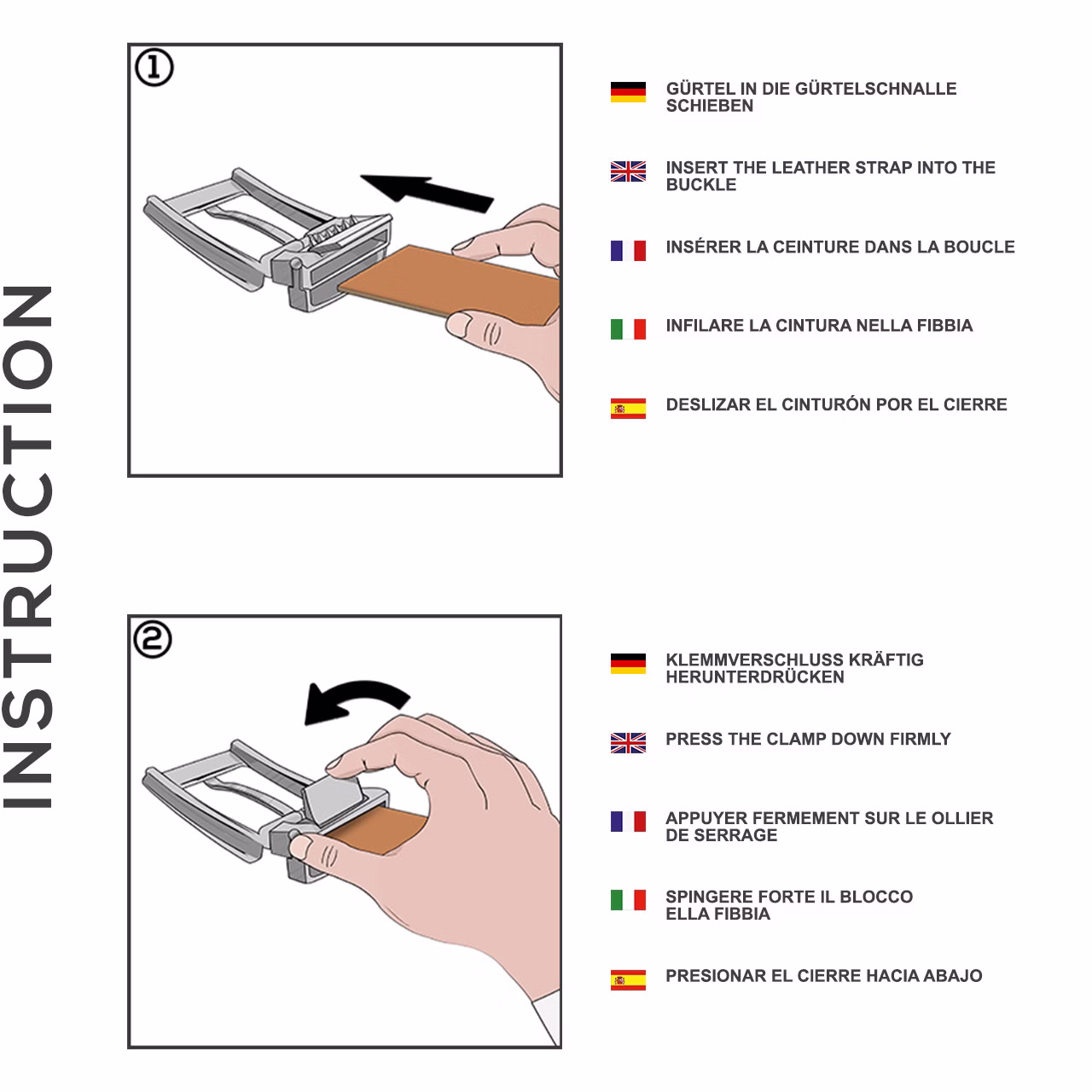 INSTRUCTION

①

GÜRTEL IN DIE GÜRTELSCHNALLE SCHIEBEN

INSERT THE LEATHER STRAP INTO THE BUCKLE

INSÉRER LA CEINTURE DANS LA BOUCLE

INFILARE LA CINTURA NELLA FIBBIA

DESLIZAR EL CINTURÓN POR EL CIERRE

②

KLEMMVERSCHLUSS KRÄFTIG HERUNTERDRÜCKEN

PRESS THE CLAMP DOWN FIRMLY

APPUYER FERMEMENT SUR LE OLLIER DE SERRAGE

SPINGERE FORTE IL BLOCCO ELLA FIBBIA

PRESIONAR EL CIERRE HACIA ABAJO